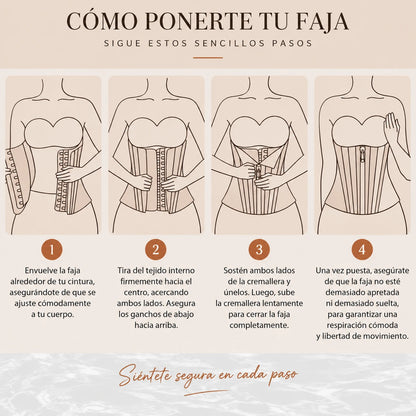 CÓMO PONERTE TU FAJA
SIGUE ESTOS SENCILLOS PASOS

1
Envuelve la faja alrededor de tu cintura, asegurándote de que se ajuste cómodamente a tu cuerpo.

2
Tira del tejido interno firmemente hacia el centro, acercando ambos lados. Asegura los ganchos de abajo hacia arriba.

3
Sostén ambos lados de la cremallera y únelos. Luego, sube la cremallera lentamente para cerrar la faja completamente.

4
Una vez puesta, asegúrate de que la faja no esté demasiado apretada ni demasiado suelta, para garantizar una respiración cómoda y libertad de movimiento.

Siéntete segura en cada paso