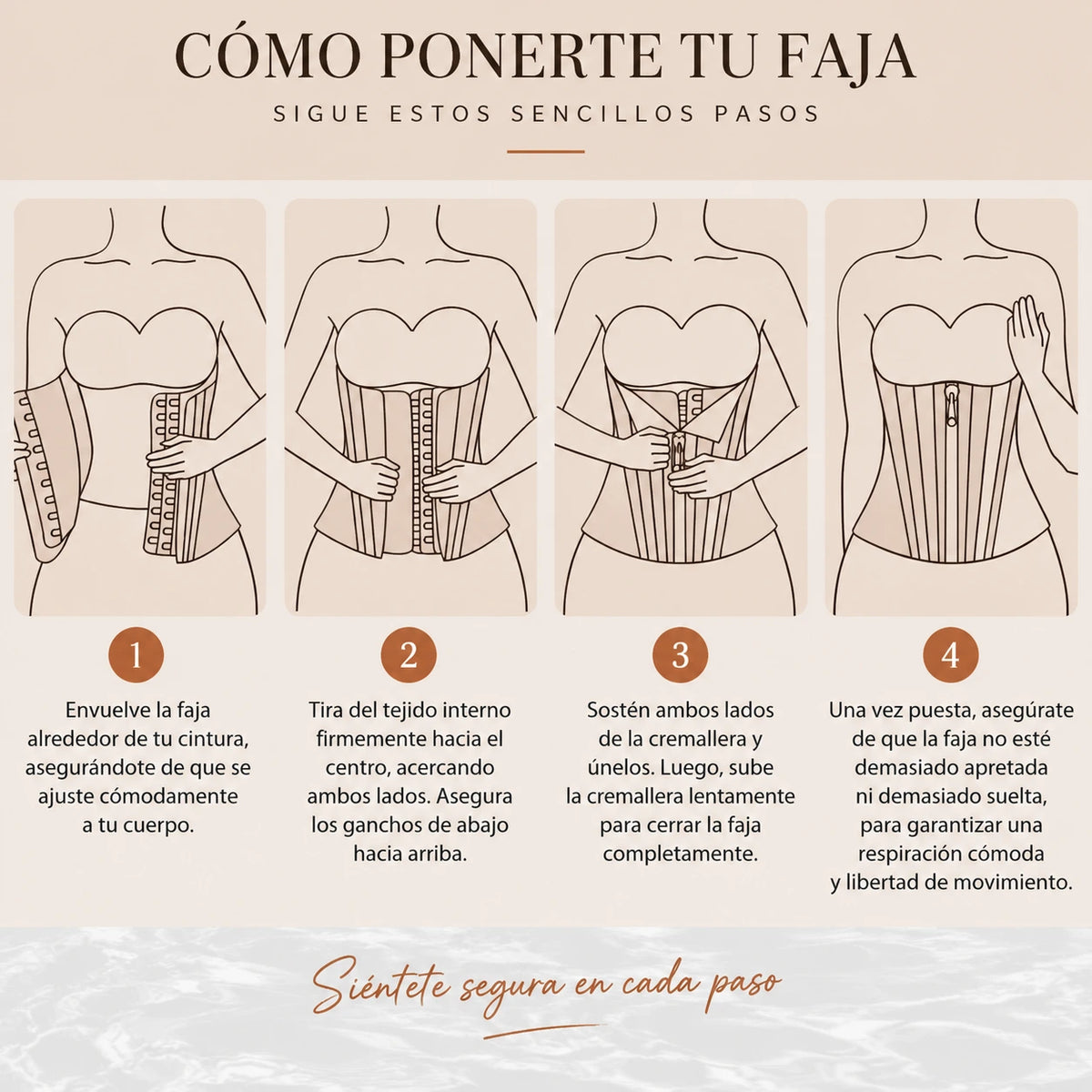 CÓMO PONERTE TU FAJA

SIGUE ESTOS SENCILLOS PASOS

1

Envuelve la faja alrededor de tu cintura, asegurándote de que se ajuste cómodamente a tu cuerpo.

2

Tira del tejido interno firmemente hacia el centro, acercando ambos lados. Asegura los ganchos de abajo hacia arriba.

3

Sostén ambos lados de la cremallera y únelos. Luego, sube la cremallera lentamente para cerrar la faja completamente.

4

Una vez puesta, asegúrate de que la faja no esté demasiado apretada ni demasiado suelta, para garantizar una respiración cómoda y libertad de movimiento.

Siéntete segura en cada paso